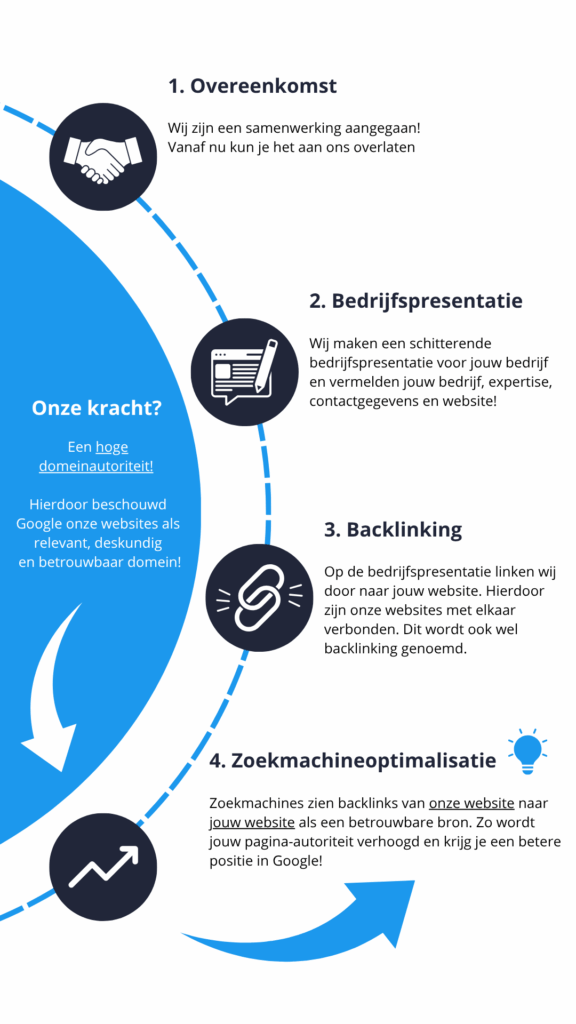 1. Overeenkomst

Wij zijn een samenwerking aangegaan! Vanaf nu kun je het aan ons overlaten

2. Bedrijfspresentatie

Wij maken een schitterende bedrijfspresentatie voor jouw bedrijf en vermelden jouw bedrijf, expertise, contactgegevens en website!

Onze kracht?

Een hoge domeinautoriteit!

Hierdoor beschouwd Google onze websites als relevant, deskundig en betrouwbaar domein!

3. Backlinking

Op de bedrijfspresentatie linken wij door naar jouw website. Hierdoor zijn onze websites met elkaar verbonden. Dit wordt ook wel backlinking genoemd.

4. Zoekmachineoptimalisatie

Zoekmachines zien backlinks van onze website naar jouw website als een betrouwbare bron. Zo wordt jouw pagina-autoriteit verhoogd en krijg je een betere positie in Google!